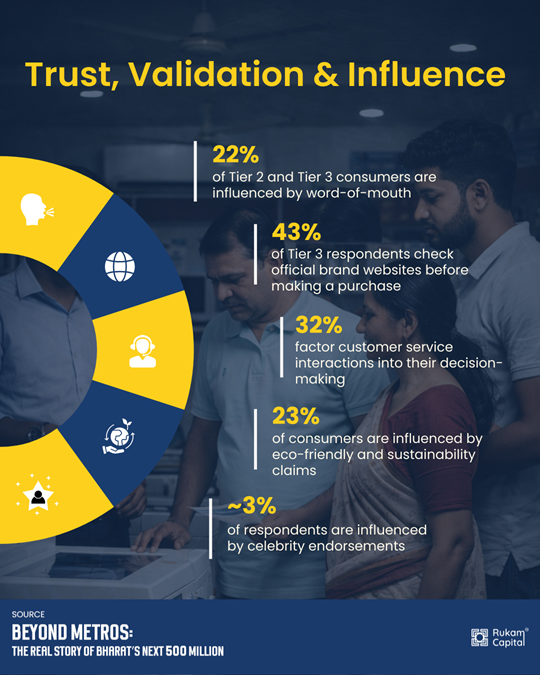 Trust, Validation & Influence

22%
of Tier 2 and Tier 3 consumers are influenced by word-of-mouth

43%
of Tier 3 respondents check official brand websites before making a purchase

32%
factor customer service interactions into their decision-making

23%
of consumers are influenced by eco-friendly and sustainability claims

~3%
of respondents are influenced by celebrity endorsements

SOURCE
BEYOND METROS:
THE REAL STORY OF BHARAT'S NEXT 500 MILLION

Rukam® Capital